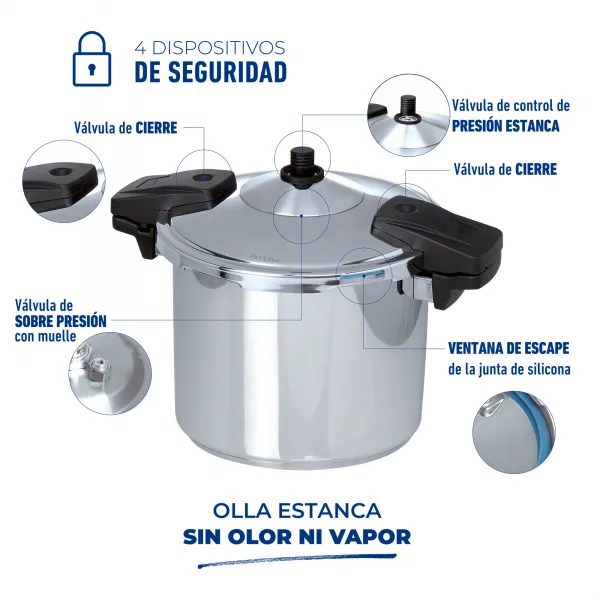 4 DISPOSITIVOS
DE SEGURIDAD

Válvula de CIERRE

Válvula de control de
PRESIÓN ESTANCA

Válvula de CIERRE

Válvula de
SOBRE PRESIÓN
con muelle

VENTANA DE ESCAPE
de la junta de silicona

OLLA ESTANCA
SIN OLOR NI VAPOR