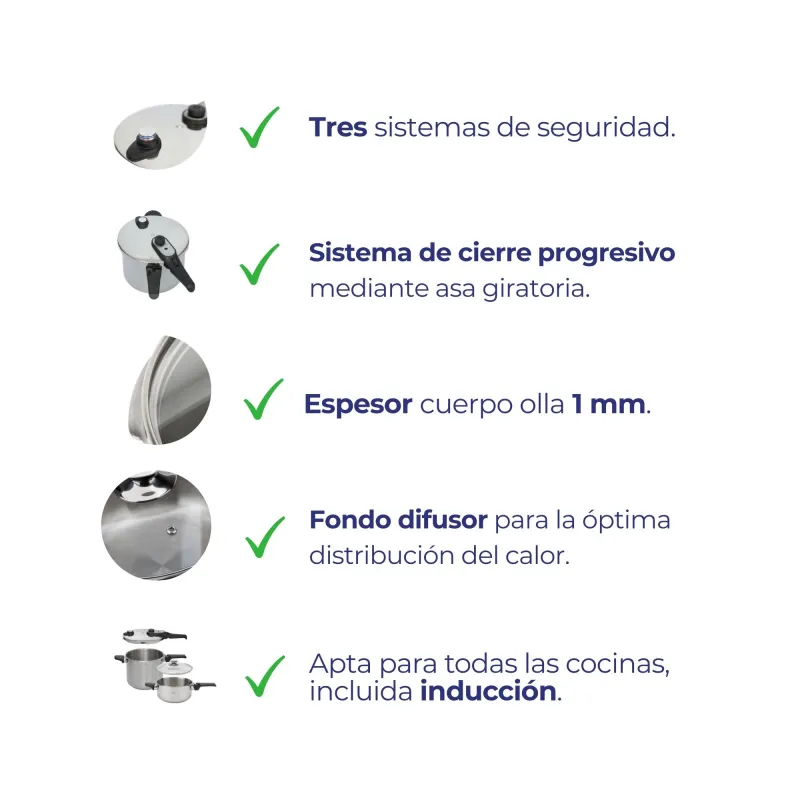 Tres sistemas de seguridad.

Sistema de cierre progresivo mediante asa giratoria.

Espesor cuerpo olla 1 mm.

Fondo difusor para la óptima distribución del calor.

Apta para todas las cocinas, incluida inducción.