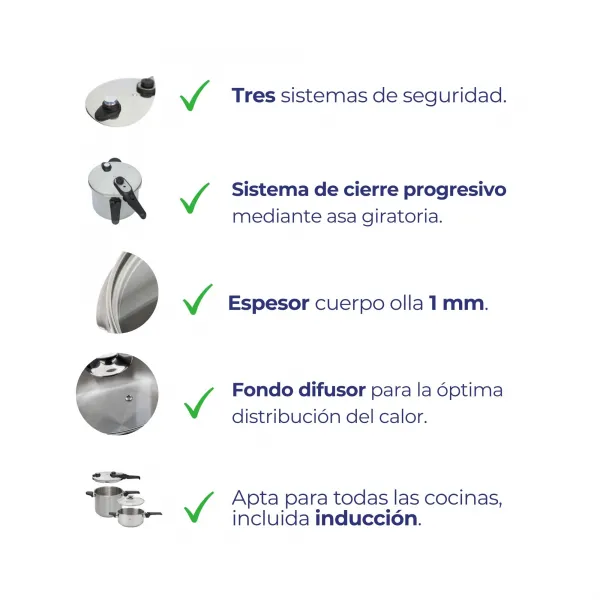 Tres sistemas de seguridad.

Sistema de cierre progresivo mediante asa giratoria.

Espesor cuerpo olla 1 mm.

Fondo difusor para la óptima distribución del calor.

Apta para todas las cocinas, incluida inducción.